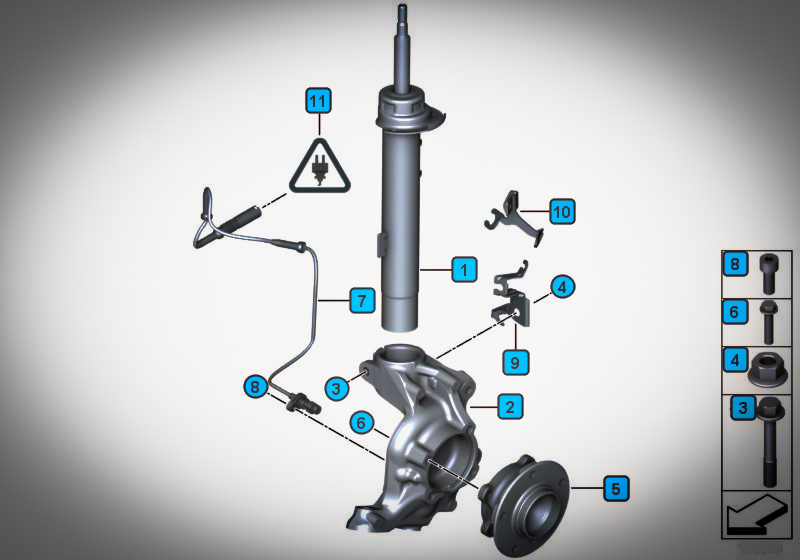 11
10
1
4
7
9
3
8
2
6
5
8
6
4
3